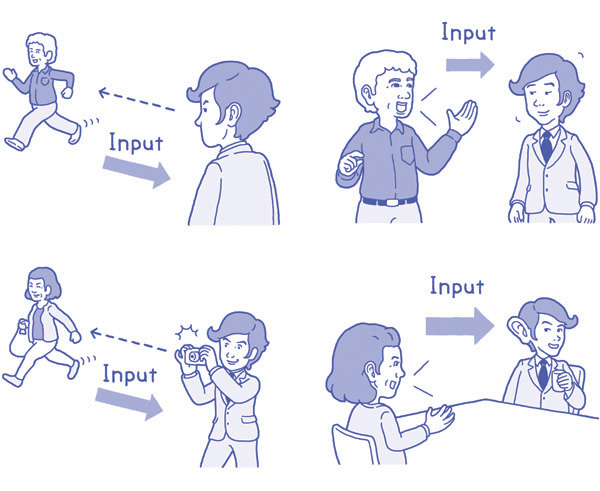 Input

Input

Input

Input